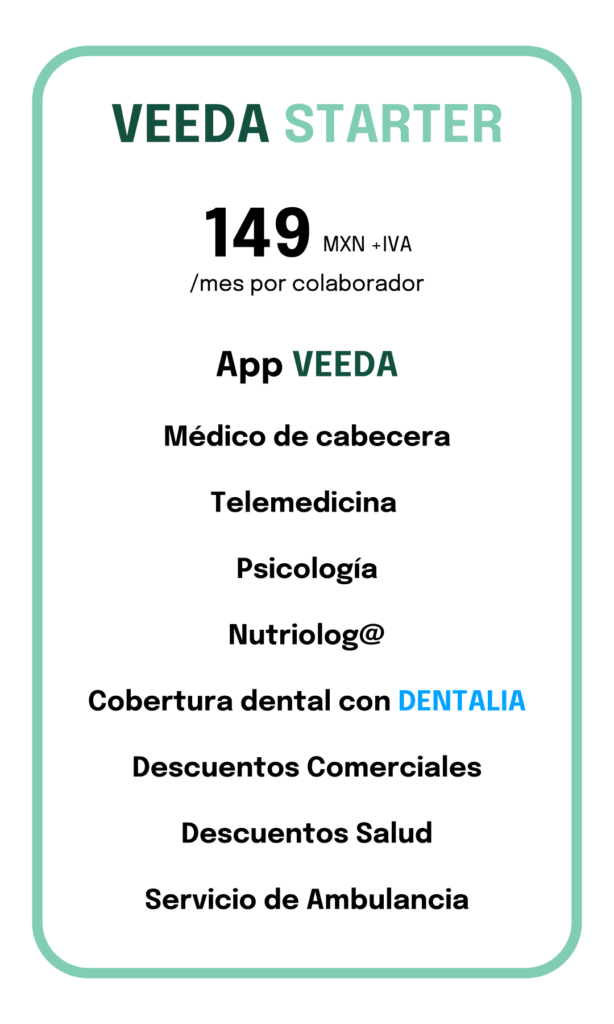 VEEDA STARTER

149 MXN +IVA
/mes por colaborador

App VEEDA

Médico de cabecera

Telemedicina

Psicología

Nutriolog@

Cobertura dental con DENTALIA

Descuentos Comerciales

Descuentos Salud

Servicio de Ambulancia